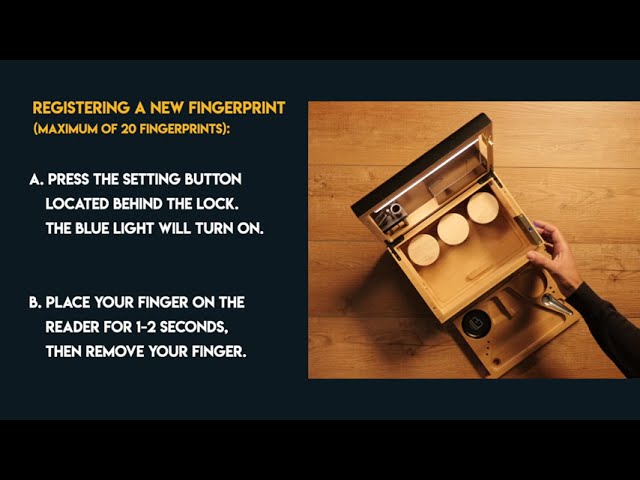 REGISTERING A NEW FINGERPRINT
(MAXIMUM OF 20 FINGERPRINTS):

A. PRESS THE SETTING BUTTON LOCATED BEHIND THE LOCK. THE BLUE LIGHT WILL TURN ON.

B. PLACE YOUR FINGER ON THE READER FOR 1-2 SECONDS, THEN REMOVE YOUR FINGER.